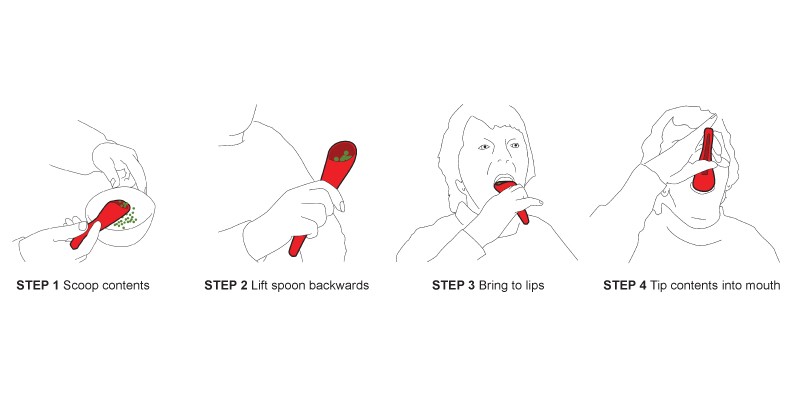 STEP 1 Scoop contents

STEP 2 Lift spoon backwards

STEP 3 Bring to lips

STEP 4 Tip contents into mouth